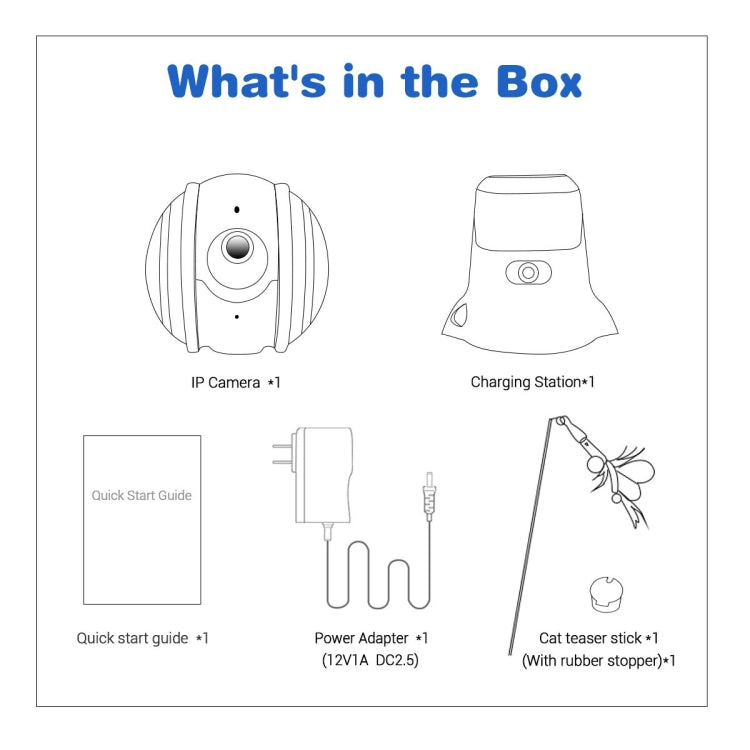 What's in the Box

IP Camera *1

Charging Station*1

Quick Start Guide

Quick start guide *1

Power Adapter *1
(12V1A DC2.5)

Cat teaser stick *1
(With rubber stopper)*1