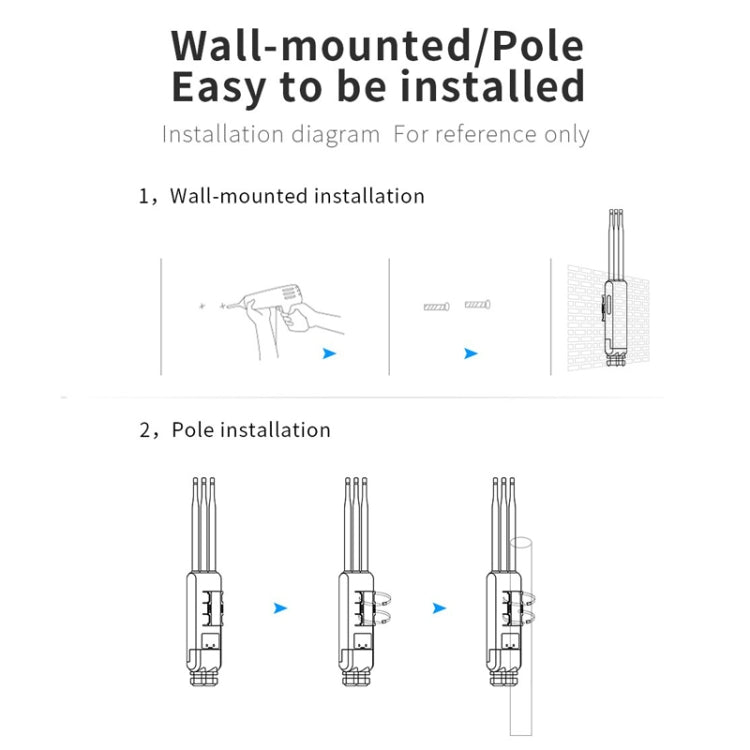 Wall-mounted/Pole
Easy to be installed

Installation diagram  For reference only

1, Wall-mounted installation

2, Pole installation