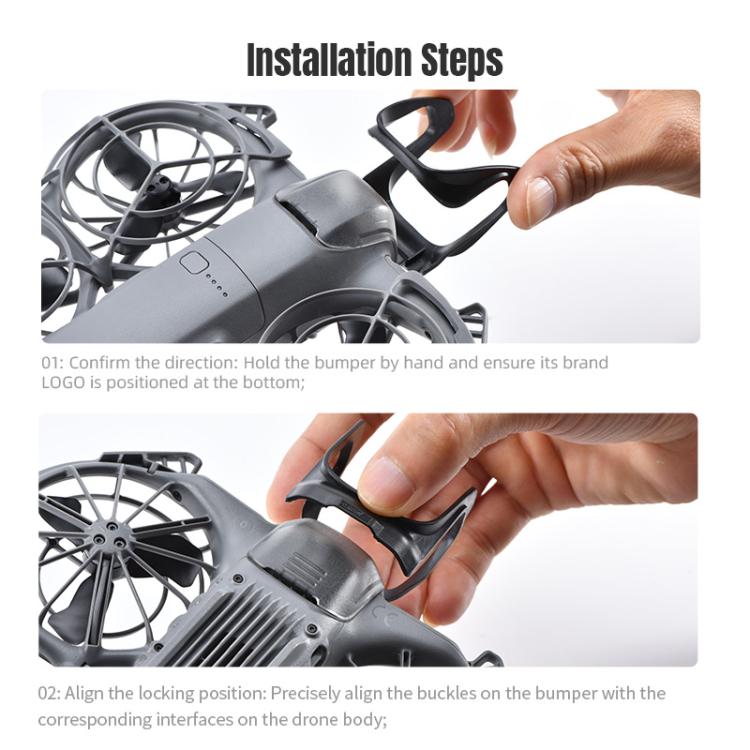 Installation Steps

01: Confirm the direction: Hold the bumper by hand and ensure its brand LOGO is positioned at the bottom;

02: Align the locking position: Precisely align the buckles on the bumper with the corresponding interfaces on the drone body;