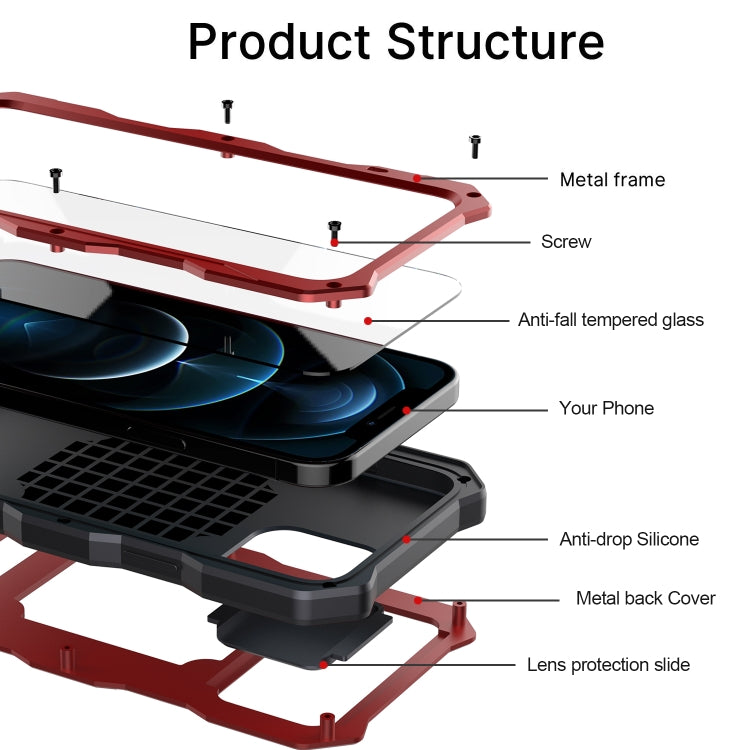 Product Structure

Metal frame

Screw

Anti-fall tempered glass

Your Phone

Anti-drop Silicone

Metal back Cover

Lens protection slide