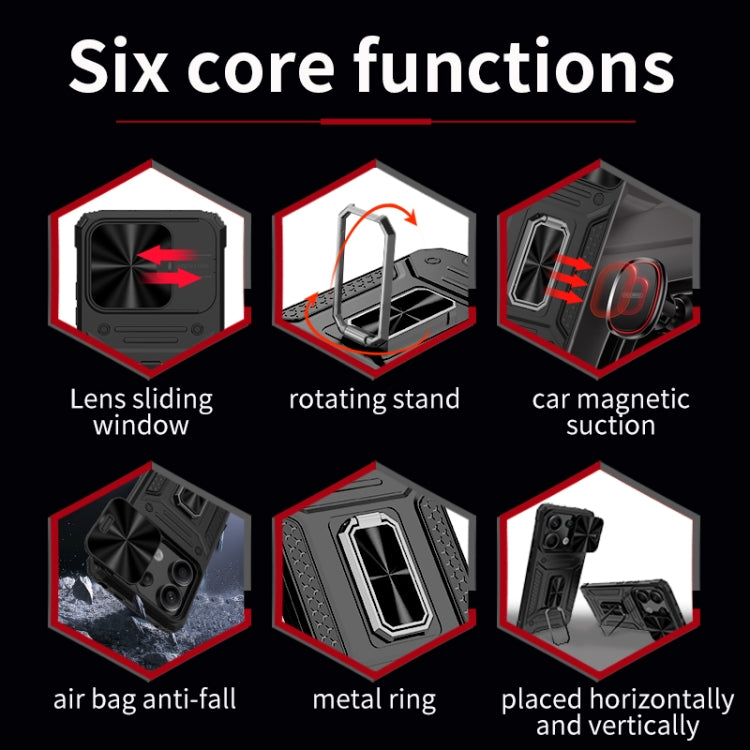 Six core functions

Lens sliding window

rotating stand

car magnetic suction

air bag anti-fall

metal ring

placed horizontally and vertically