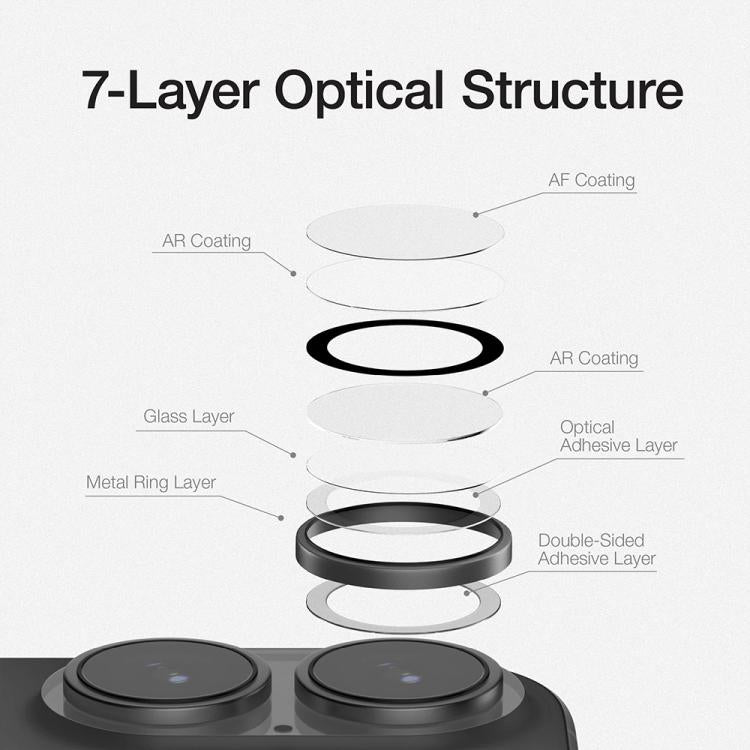 7-Layer Optical Structure

AF Coating

AR Coating

AR Coating

Glass Layer

Optical Adhesive Layer

Metal Ring Layer

Double-Sided Adhesive Layer