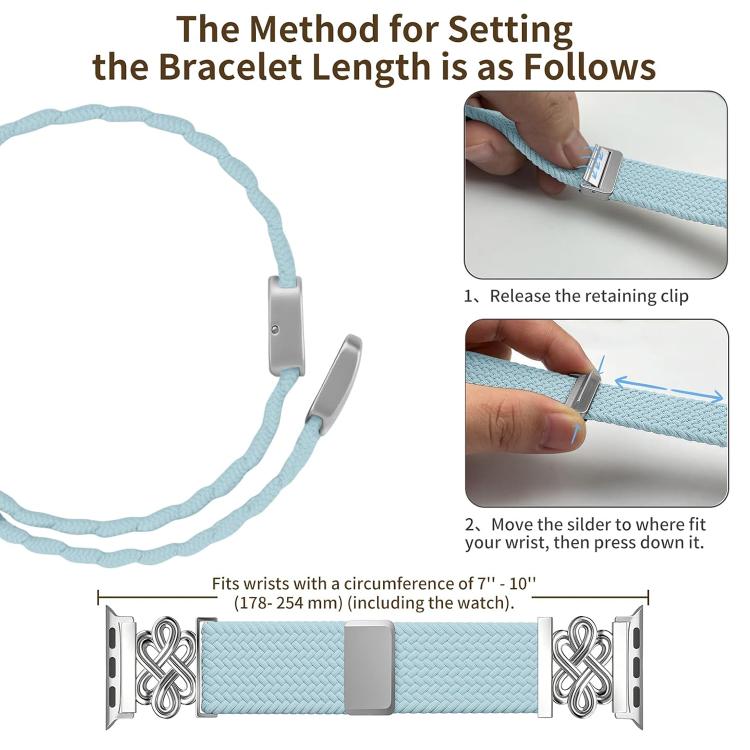 The Method for Setting the Bracelet Length is as Follows

1、Release the retaining clip

2、Move the silder to where fit your wrist, then press down it.

Fits wrists with a circumference of 7'' - 10'' (178- 254 mm) (including the watch).