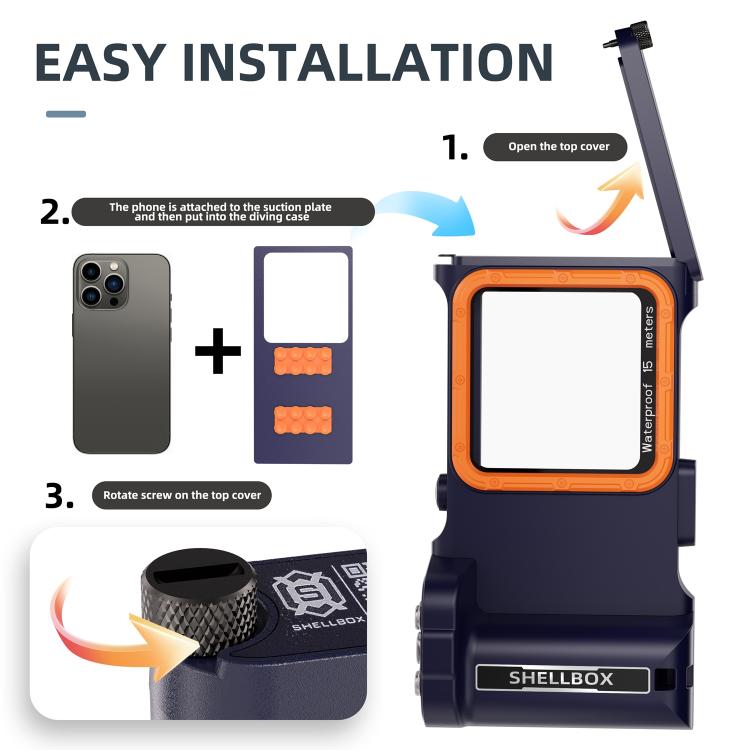 EASY INSTALLATION

1. Open the top cover

2. The phone is attached to the suction plate and then put into the diving case

+

Waterproof 15 meters

3. Rotate screw on the top cover

SHELLBOX

SHELLBOX