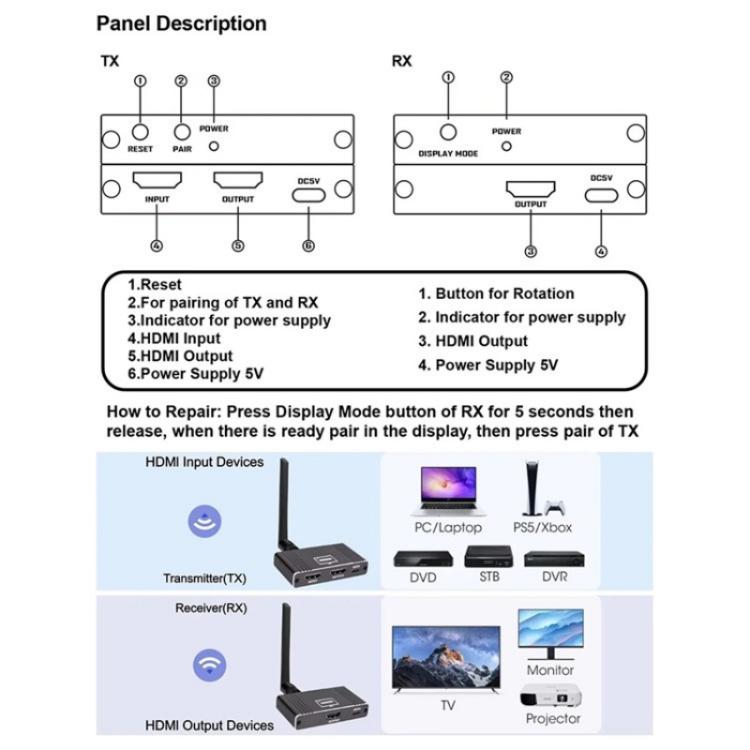 Panel Description

TX

①
②
③
RESET
PAIR
POWER
INPUT
OUTPUT
DC5V
④
⑤
⑥

RX

①
②
DISPLAY MODE
POWER
OUTPUT
DC5V
③
④

1.Reset
2.For pairing of TX and RX
3.Indicator for power supply
4.HDMI Input
5.HDMI Output
6.Power Supply 5V

1. Button for Rotation
2. Indicator for power supply
3. HDMI Output
4. Power Supply 5V

How to Repair: Press Display Mode button of RX for 5 seconds then release, when there is ready pair in the display, then press pair of TX

HDMI Input Devices

Transmitter(TX)

PC/Laptop
PS5/Xbox
DVD
STB
DVR

Receiver(RX)

HDMI Output Devices

TV
Monitor
Projector