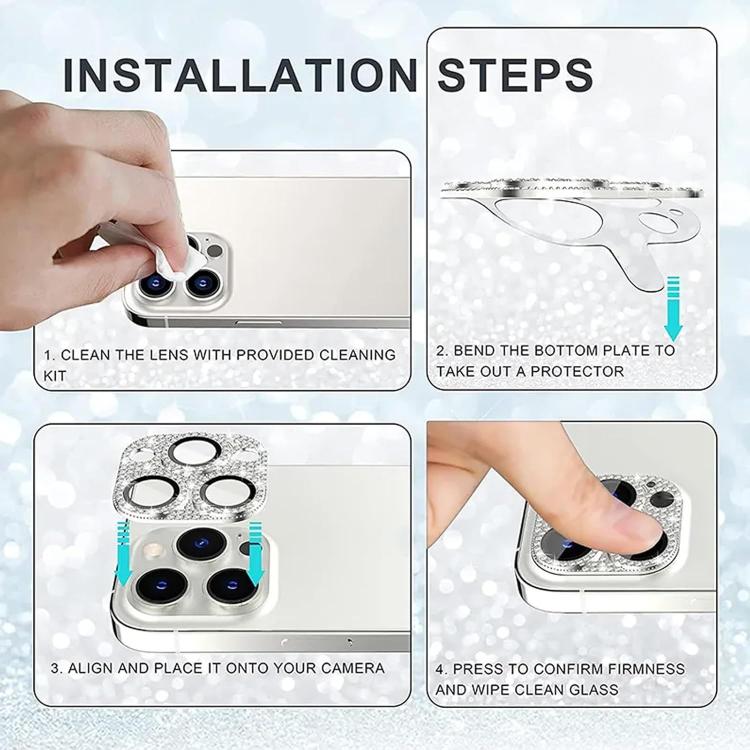 INSTALLATION STEPS

1. CLEAN THE LENS WITH PROVIDED CLEANING KIT

2. BEND THE BOTTOM PLATE TO TAKE OUT A PROTECTOR

3. ALIGN AND PLACE IT ONTO YOUR CAMERA

4. PRESS TO CONFIRM FIRMNESS AND WIPE CLEAN GLASS