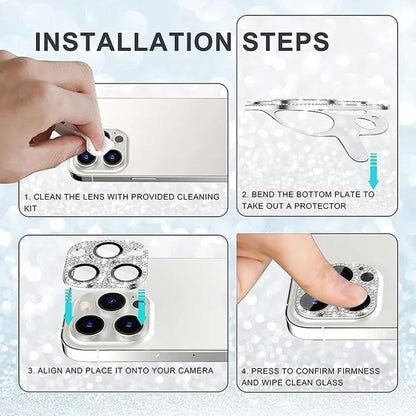 INSTALLATION STEPS

1. CLEAN THE LENS WITH PROVIDED CLEANING KIT

2. BEND THE BOTTOM PLATE TO TAKE OUT A PROTECTOR

3. ALIGN AND PLACE IT ONTO YOUR CAMERA

4. PRESS TO CONFIRM FIRMNESS AND WIPE CLEAN GLASS