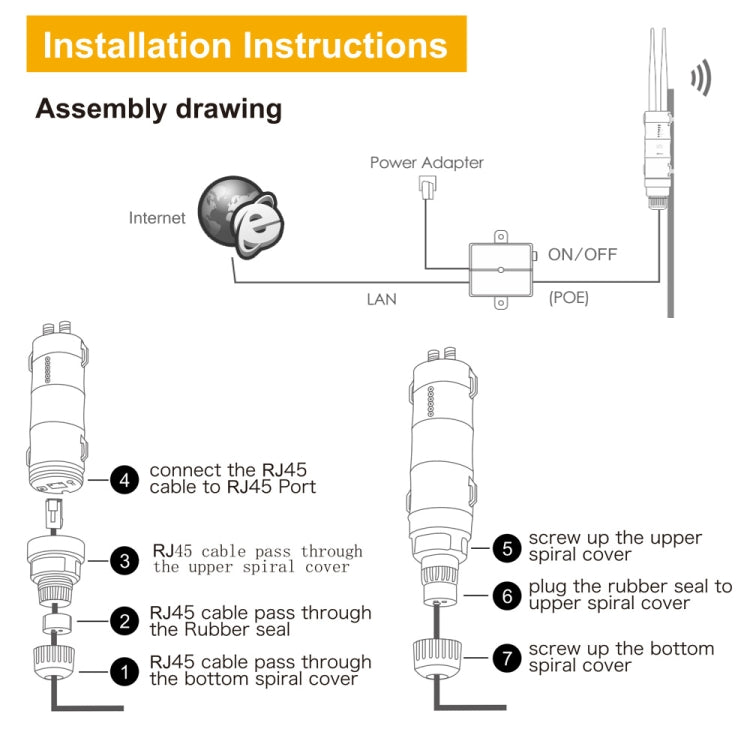 Installation Instructions

Assembly drawing

Power Adapter

Internet

ON/OFF

LAN

(POE)

4 connect the RJ45 cable to RJ45 Port

3 RJ45 cable pass through the upper spiral cover

2 RJ45 cable pass through the Rubber seal

1 RJ45 cable pass through the bottom spiral cover

5 screw up the upper spiral cover

6 plug the rubber seal to upper spiral cover

7 screw up the bottom spiral cover