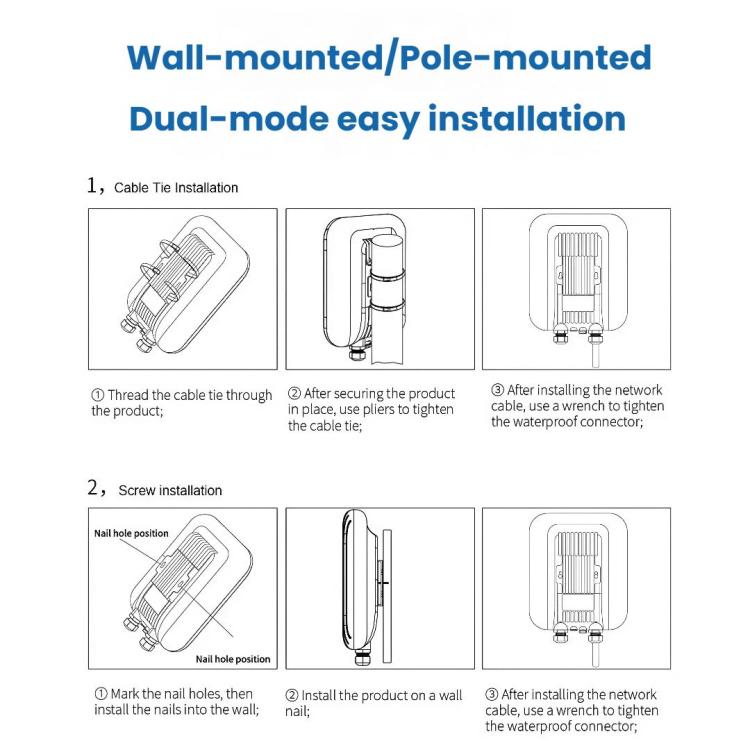 Wall-mounted/Pole-mounted
Dual-mode easy installation

1, Cable Tie Installation

① Thread the cable tie through the product;

② After securing the product in place, use pliers to tighten the cable tie;

③ After installing the network cable, use a wrench to tighten the waterproof connector;

2, Screw installation

Nail hole position

Nail hole position

① Mark the nail holes, then install the nails into the wall;

② Install the product on a wall nail;

③ After installing the network cable, use a wrench to tighten the waterproof connector;