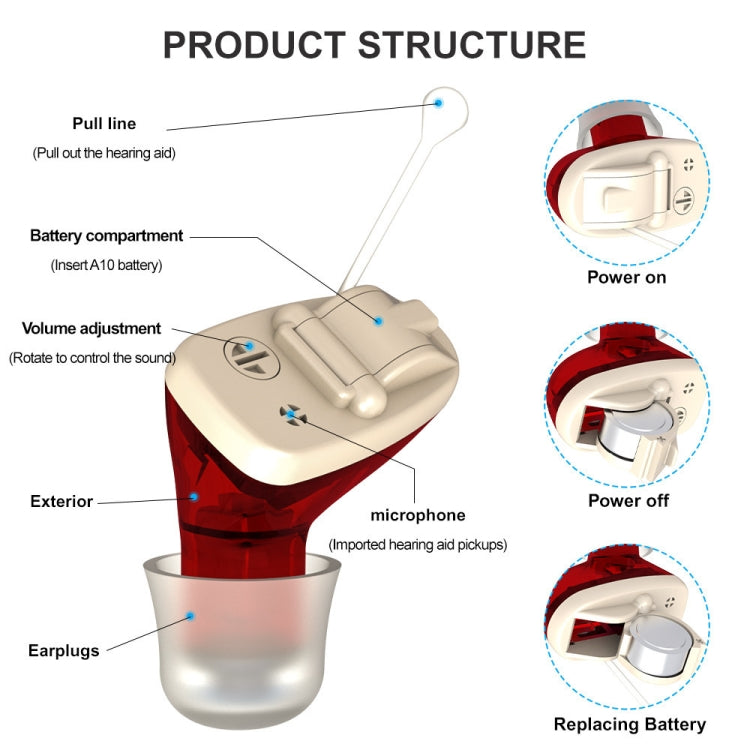 PRODUCT STRUCTURE

Pull line
(Pull out the hearing aid)

Battery compartment
(Insert A10 battery)

Volume adjustment
(Rotate to control the sound)

Exterior

microphone
(Imported hearing aid pickups)

Earplugs

Power on

Power off

Replacing Battery