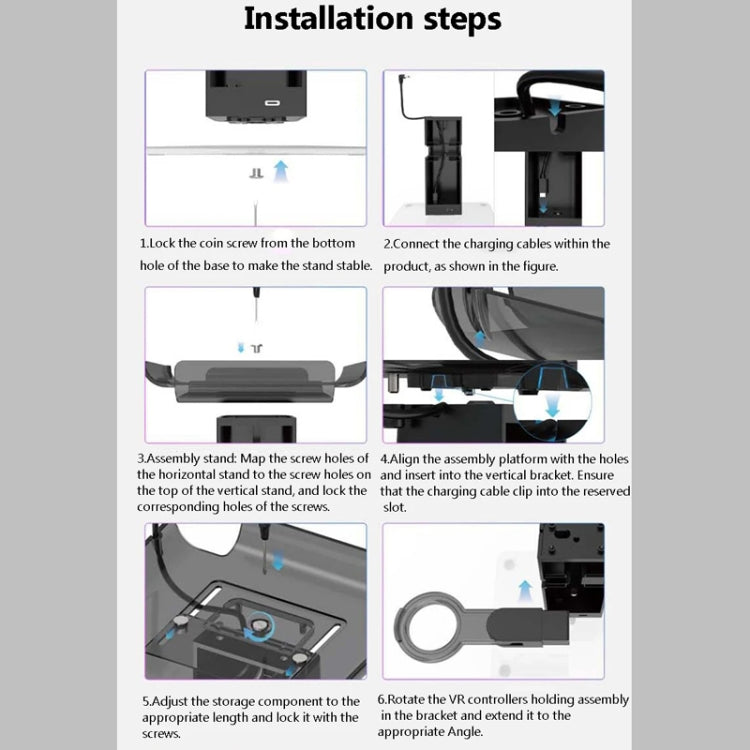 Installation steps

1.Lock the coin screw from the bottom hole of the base to make the stand stable.

2.Connect the charging cables within the product, as shown in the figure.

3.Assembly stand: Map the screw holes of the horizontal stand to the screw holes on the top of the vertical stand, and lock the corresponding holes of the screws.

4.Align the assembly platform with the holes and insert into the vertical bracket. Ensure that the charging cable clip into the reserved slot.

5.Adjust the storage component to the appropriate length and lock it with the screws.

6.Rotate the VR controllers holding assembly in the bracket and extend it to the appropriate Angle.