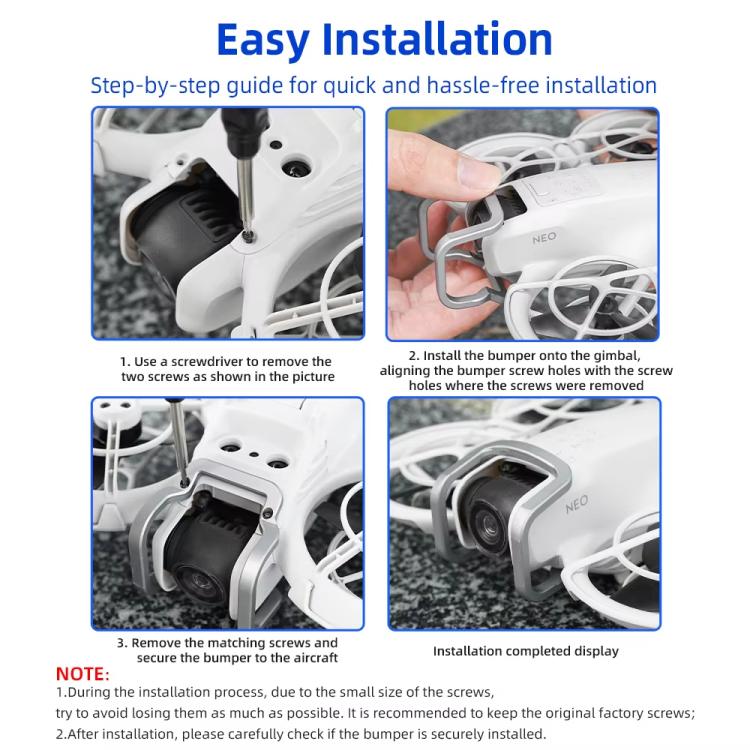 Easy Installation

Step-by-step guide for quick and hassle-free installation

NEO

1. Use a screwdriver to remove the two screws as shown in the picture

2. Install the bumper onto the gimbal, aligning the bumper screw holes with the screw holes where the screws were removed

NEO

3. Remove the matching screws and secure the bumper to the aircraft

Installation completed display

NOTE:

1.During the installation process, due to the small size of the screws, try to avoid losing them as much as possible. It is recommended to keep the original factory screws;

2.After installation, please carefully check if the bumper is securely installed.