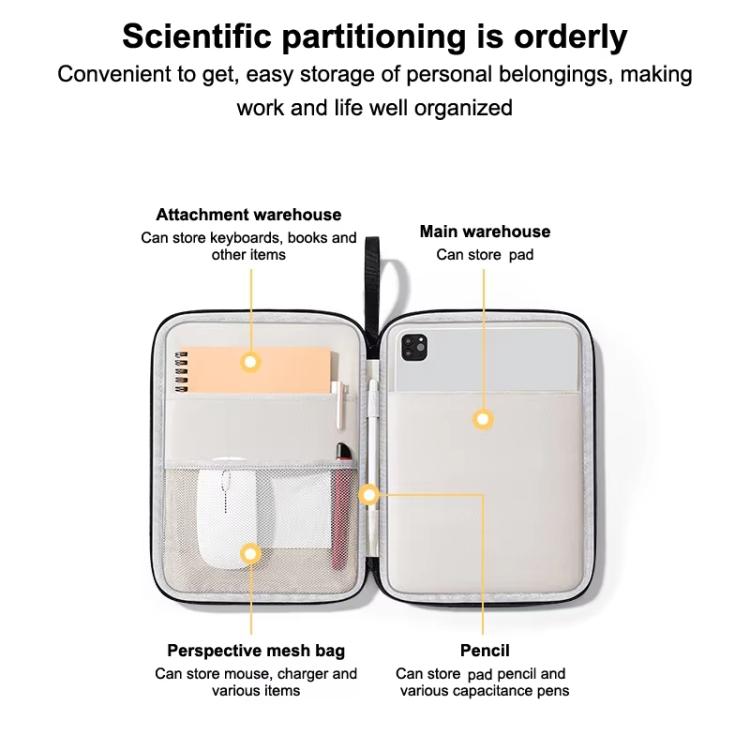 Scientific partitioning is orderly

Convenient to get, easy storage of personal belongings, making work and life well organized

Attachment warehouse
Can store keyboards, books and other items

Main warehouse
Can store pad

Perspective mesh bag
Can store mouse, charger and various items

Pencil
Can store pad pencil and various capacitance pens