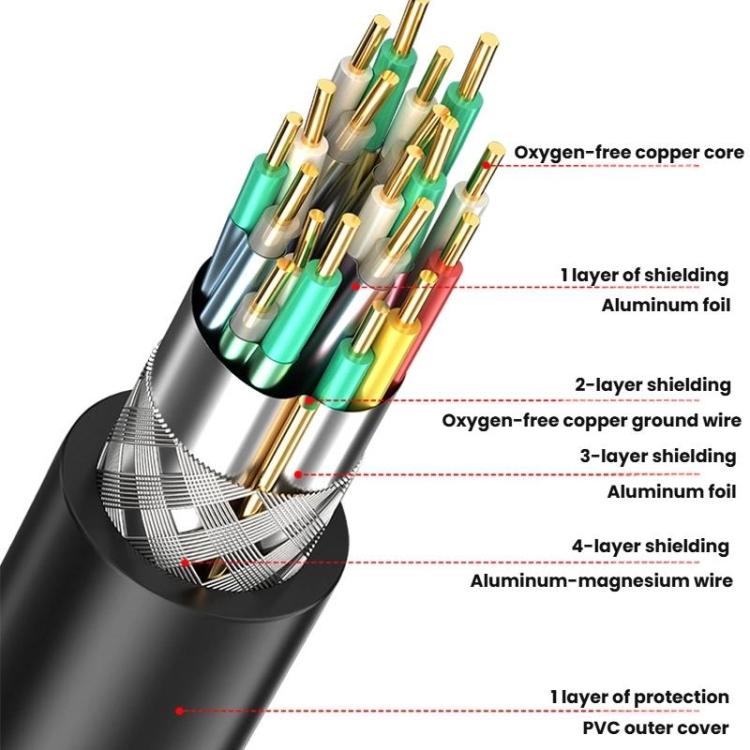 Oxygen-free copper core

1 layer of shielding
Aluminum foil

2-layer shielding
Oxygen-free copper ground wire

3-layer shielding
Aluminum foil

4-layer shielding
Aluminum-magnesium wire

1 layer of protection
PVC outer cover