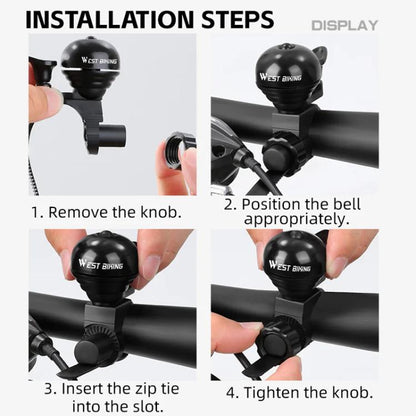 INSTALLATION STEPS

DISPLAY

WEST BIKING

1. Remove the knob.

WEST BIKING

2. Position the bell appropriately.

WEST BIKING

3. Insert the zip tie into the slot.

WEST BIKING

4. Tighten the knob.