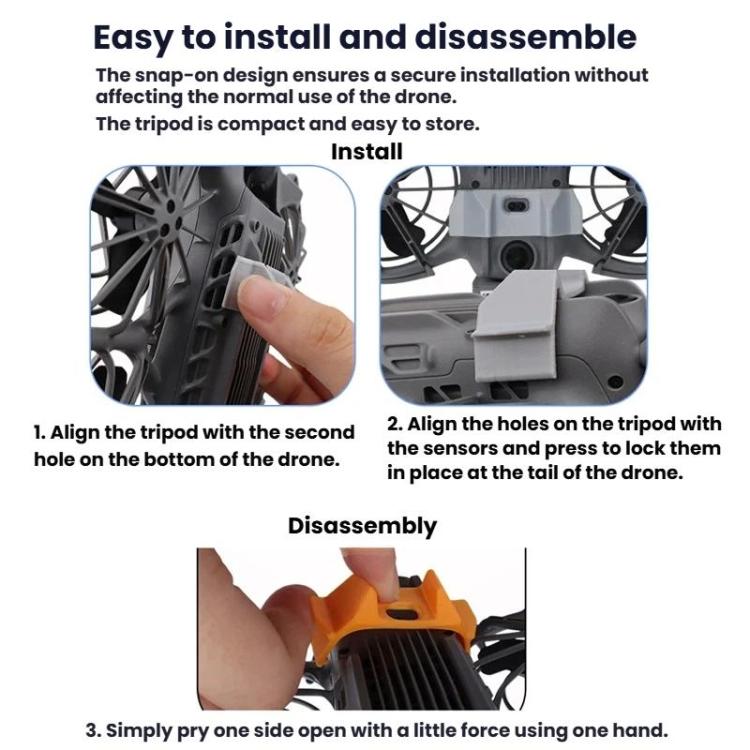 Easy to install and disassemble

The snap-on design ensures a secure installation without affecting the normal use of the drone.

The tripod is compact and easy to store.

Install

1. Align the tripod with the second hole on the bottom of the drone.

2. Align the holes on the tripod with the sensors and press to lock them in place at the tail of the drone.

Disassembly

3. Simply pry one side open with a little force using one hand.