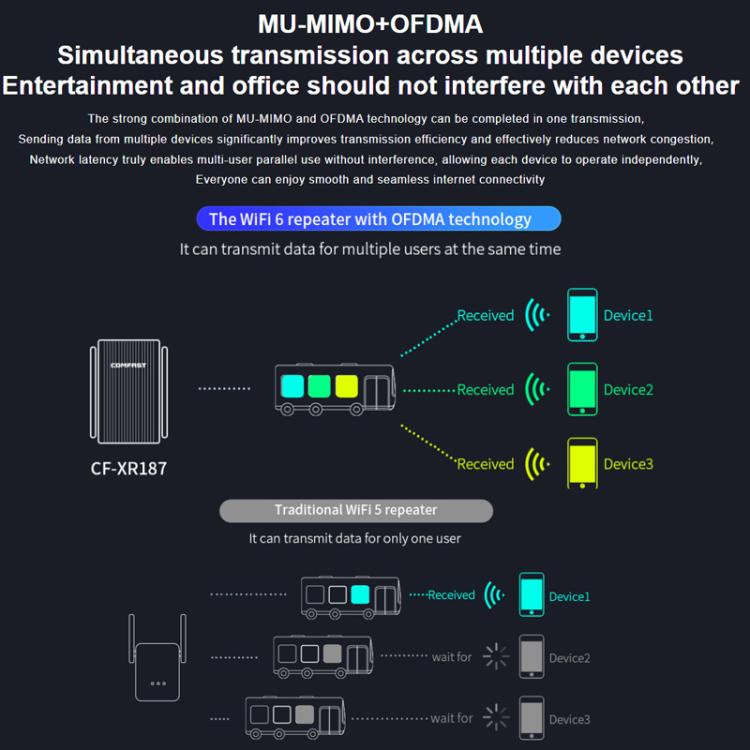 MU-MIMO+OFDMA
Simultaneous transmission across multiple devices
Entertainment and office should not interfere with each other

The strong combination of MU-MIMO and OFDMA technology can be completed in one transmission,
Sending data from multiple devices significantly improves transmission efficiency and effectively reduces network congestion,
Network latency truly enables multi-user parallel use without interference, allowing each device to operate independently,
Everyone can enjoy smooth and seamless internet connectivity

The WiFi 6 repeater with OFDMA technology

It can transmit data for multiple users at the same time

COMFAST

CF-XR187

Received
Device1
Received
Device2
Received
Device3

Traditional WiFi 5 repeater

It can transmit data for only one user

Received
Device1
wait for
Device2
wait for
Device3