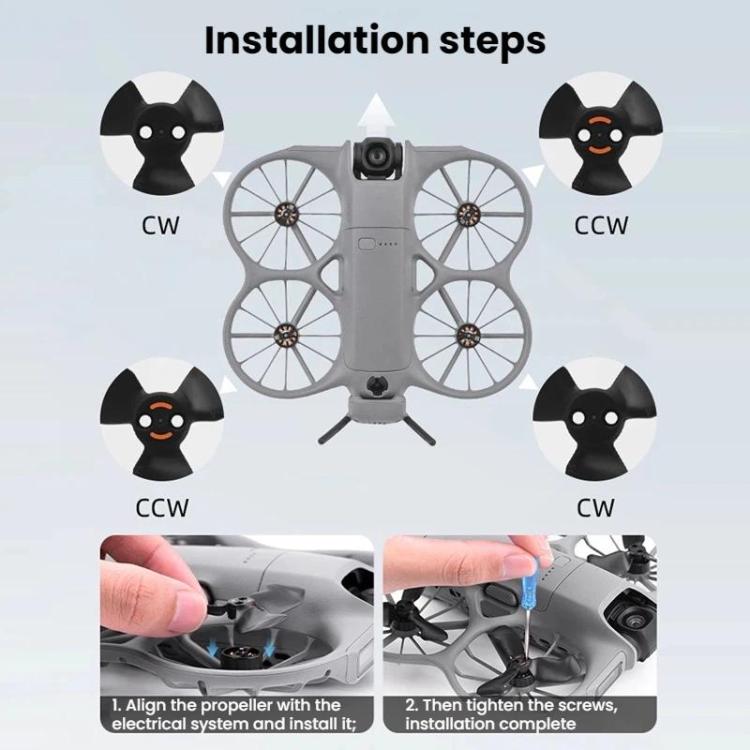 Installation steps

CW

CCW

CCW

CW

1. Align the propeller with the electrical system and install it;

2. Then tighten the screws, installation complete