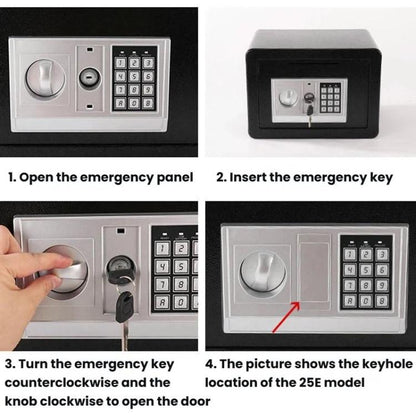 1 2 3
4 5 6
7 8 9
A 0 B

1. Open the emergency panel

2. Insert the emergency key

1 2
4 5
7 8
A 0

3. Turn the emergency key counterclockwise and the knob clockwise to open the door

1 2 3
4 5 6
7 8 9
A 0 B

4. The picture shows the keyhole location of the 25E model