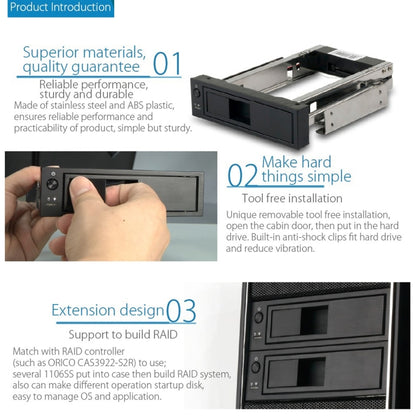 Product Introduction

Superior materials, quality guarantee 01

Reliable performance, sturdy and durable

Made of stainless steel and ABS plastic, ensures reliable performance and practicability of product, simple but sturdy.

02 Make hard things simple

Tool free installation

Unique removable tool free installation, open the cabin door, then put in the hard drive. Built-in anti-shock clips fit hard drive and reduce vibration.

Extension design 03

Support to build RAID

Match with RAID controller (such as ORICO CAS3922-S2R) to use; several 1106SS put into case then build RAID system, also can make different operation startup disk, easy to manage OS and application.